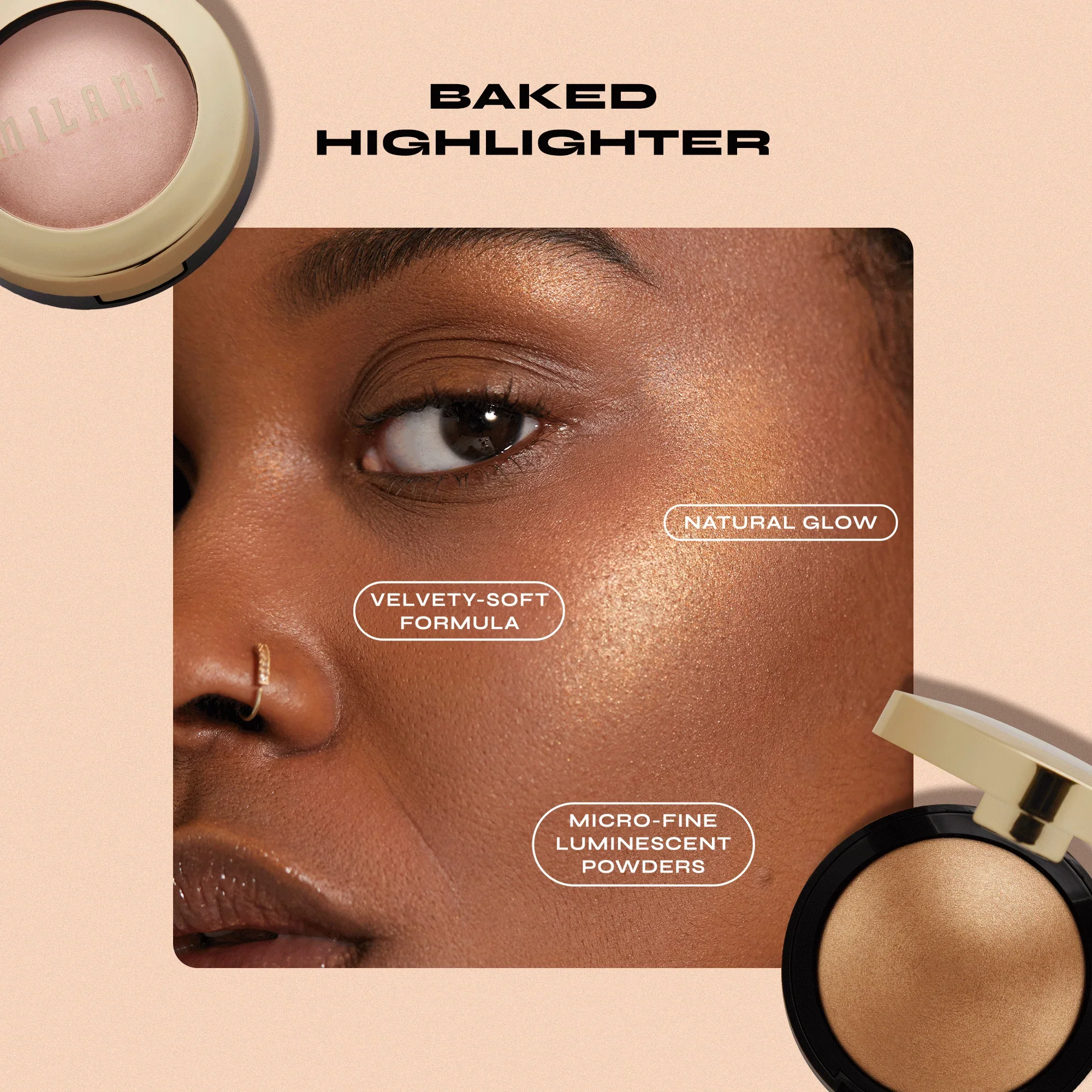 MILANI

BAKED HIGHLIGHTER

NATURAL GLOW

VELVETY-SOFT FORMULA

MICRO-FINE LUMINESCENT POWDERS