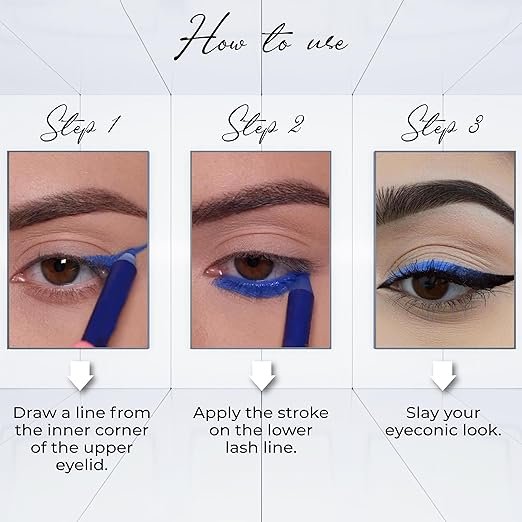 How to use

Step 1

Draw a line from the inner corner of the upper eyelid.

Step 2

Apply the stroke on the lower lash line.

Step 3

Slay your eyeconic look.