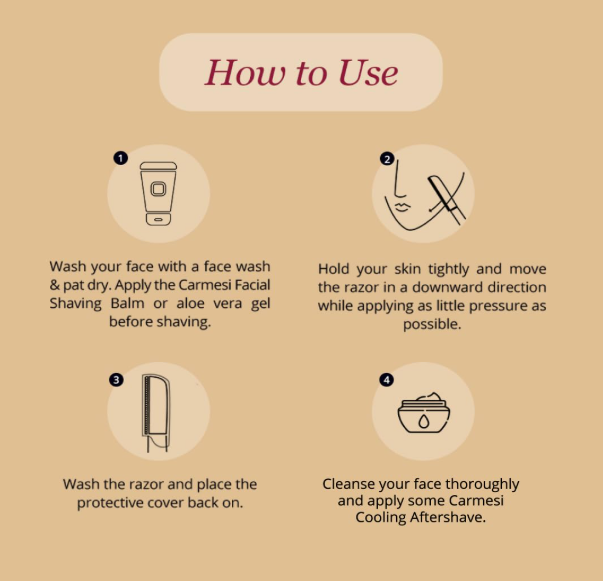 How to Use

1

Wash your face with a face wash & pat dry. Apply the Carmesi Facial Shaving Balm or aloe vera gel before shaving.

2

Hold your skin tightly and move the razor in a downward direction while applying as little pressure as possible.

3

Wash the razor and place the protective cover back on.

4

Cleanse your face thoroughly and apply some Carmesi Cooling Aftershave.